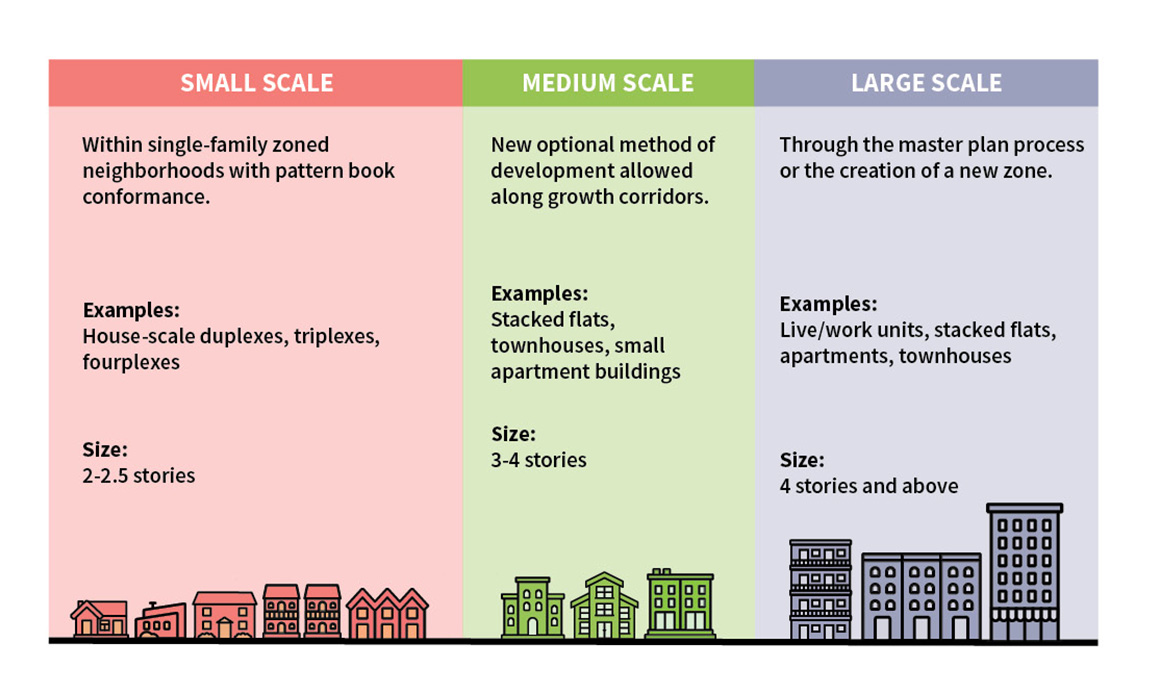 SMALL SCALE

Within single-family zoned neighborhoods with pattern book conformance.

Examples:
House-scale duplexes, triplexes, fourplexes

Size:
2-2.5 stories

MEDIUM SCALE

New optional method of development allowed along growth corridors.

Examples:
Stacked flats, townhouses, small apartment buildings

Size:
3-4 stories

LARGE SCALE

Through the master plan process or the creation of a new zone.

Examples:
Live/work units, stacked flats, apartments, townhouses

Size:
4 stories and above